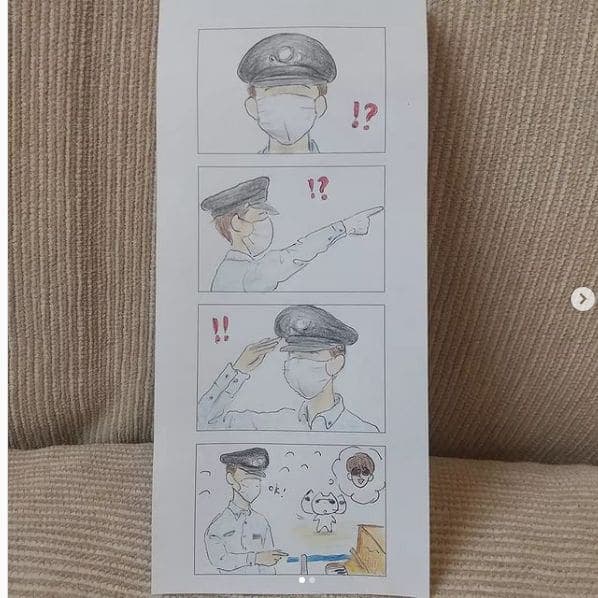 !?

!?

!!

ok!